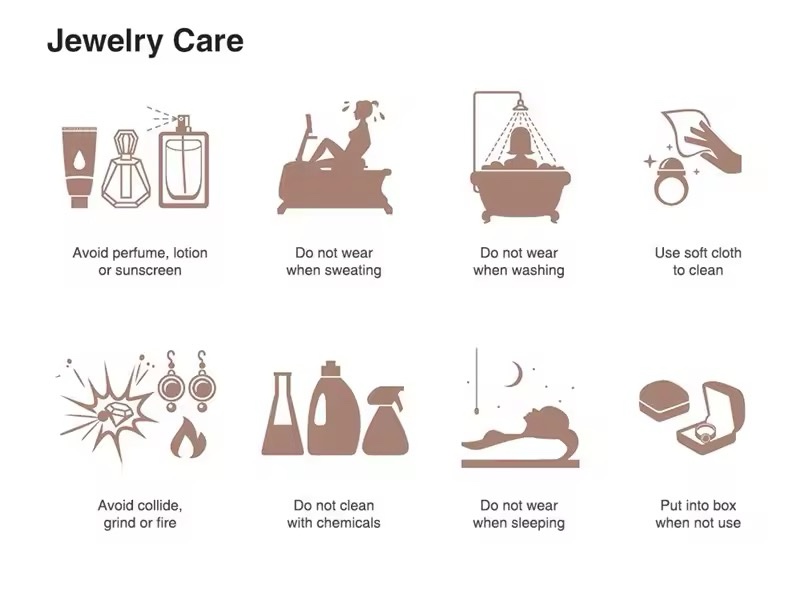 Jewelry Care

Avoid perfume, lotion or sunscreen

Do not wear when sweating

Do not wear when washing

Use soft cloth to clean

Avoid collide, grind or fire

Do not clean with chemicals

Do not wear when sleeping

Put into box when not use